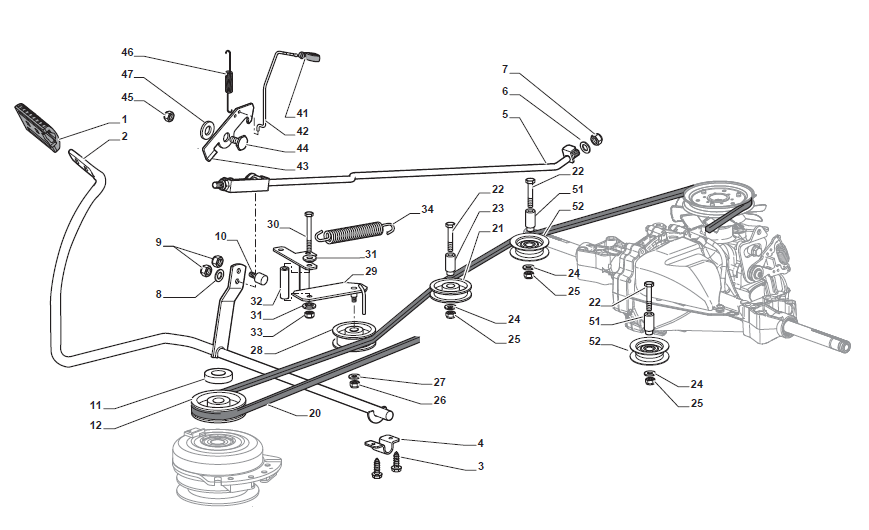 46
47
45
1
2
41
42
44
43
7
6
5
22
51
52
22
23
21
34
30
31
29
10
9
8
32
31
33
28
24
25
24
25
22
51
52
24
25
27
26
11
12
20
4
3